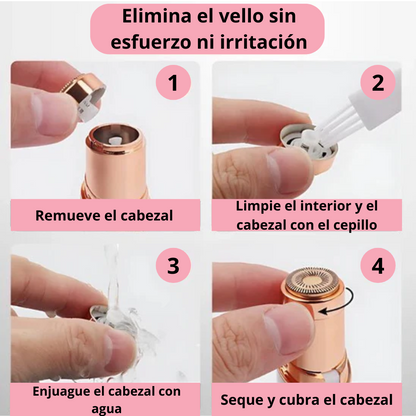 Elimina el vello sin esfuerzo ni irritación

1

Remueve el cabezal

2

Limpie el interior y el cabezal con el cepillo

3

Enjuague el cabezal con agua

4

Seque y cubra el cabezal